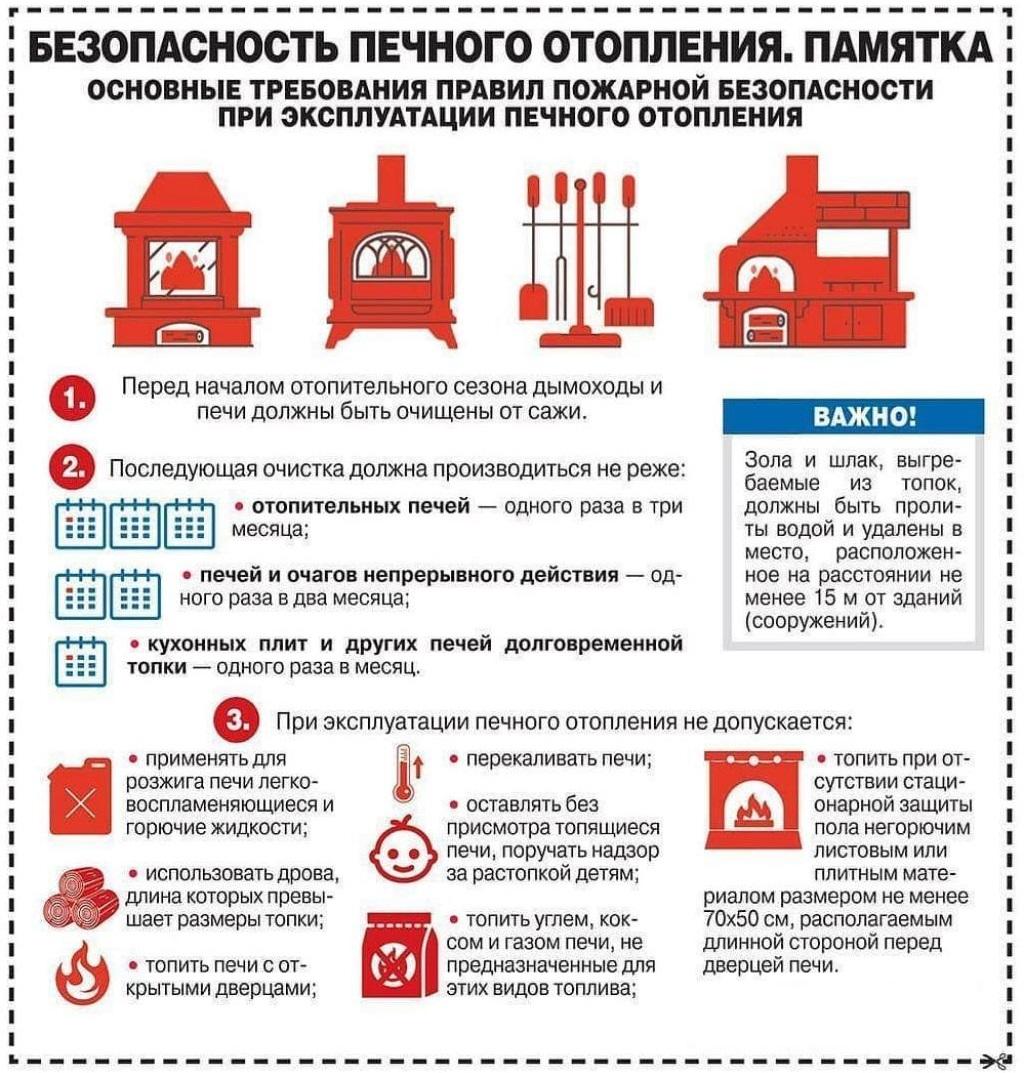 БЕЗОПАСНОСТЬ ПЕЧНОГО ОТОПЛЕНИЯ. ПАМЯТКА

ОСНОВНЫЕ ТРЕБОВАНИЯ ПРАВИЛ ПОЖАРНОЙ БЕЗОПАСНОСТИ ПРИ ЭКСПЛУАТАЦИИ ПЕЧНОГО ОТОПЛЕНИЯ

1. Перед началом отопительного сезона дымоходы и печи должны быть очищены от сажи.

2. Последующая очистка должна производиться не реже:

• отопительных печей — одного раза в три месяца;

• печей и очагов непрерывного действия — одного раза в два месяца;

• кухонных плит и других печей долговременной топки — одного раза в месяц.

ВАЖНО!

Зола и шлак, выгребаемые из топок, должны быть пролиты водой и удалены в место, расположенное на расстоянии не менее 15 м от зданий (сооружений).

3. При эксплуатации печного отопления не допускается:

• применять для розжига печи легковоспламеняющиеся и горючие жидкости;

• использовать дрова, длина которых превышает размеры топки;

• топить печи с открытыми дверцами;

• перекаливать печи;

• оставлять без присмотра топящиеся печи, поручать надзор за растопкой детям;

• топить углем, коксом и газом печи, не предназначенные для этих видов топлива;

• топить при отсутствии стационарной защиты пола негорючим листовым или плитным материалом размером не менее 70х50 см, располагаемым длинной стороной перед дверцей печи.